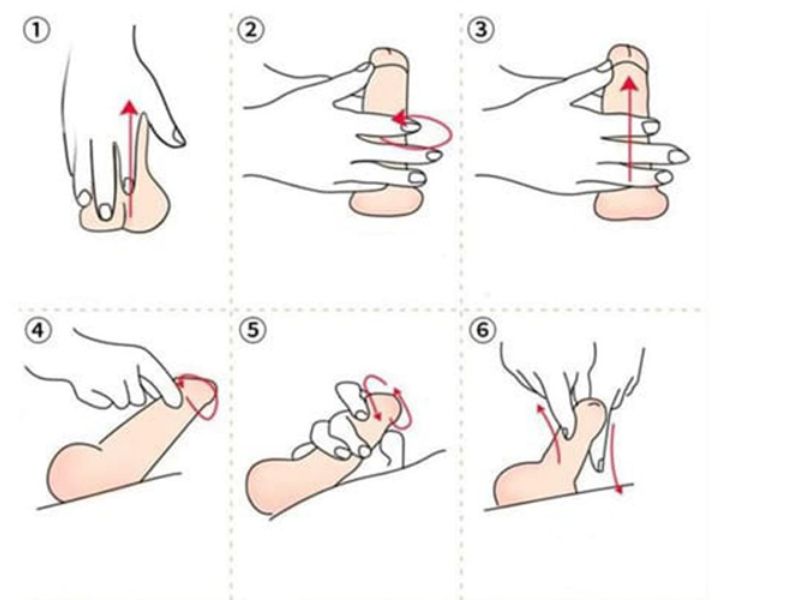 ①
②
③
④
⑤
⑥